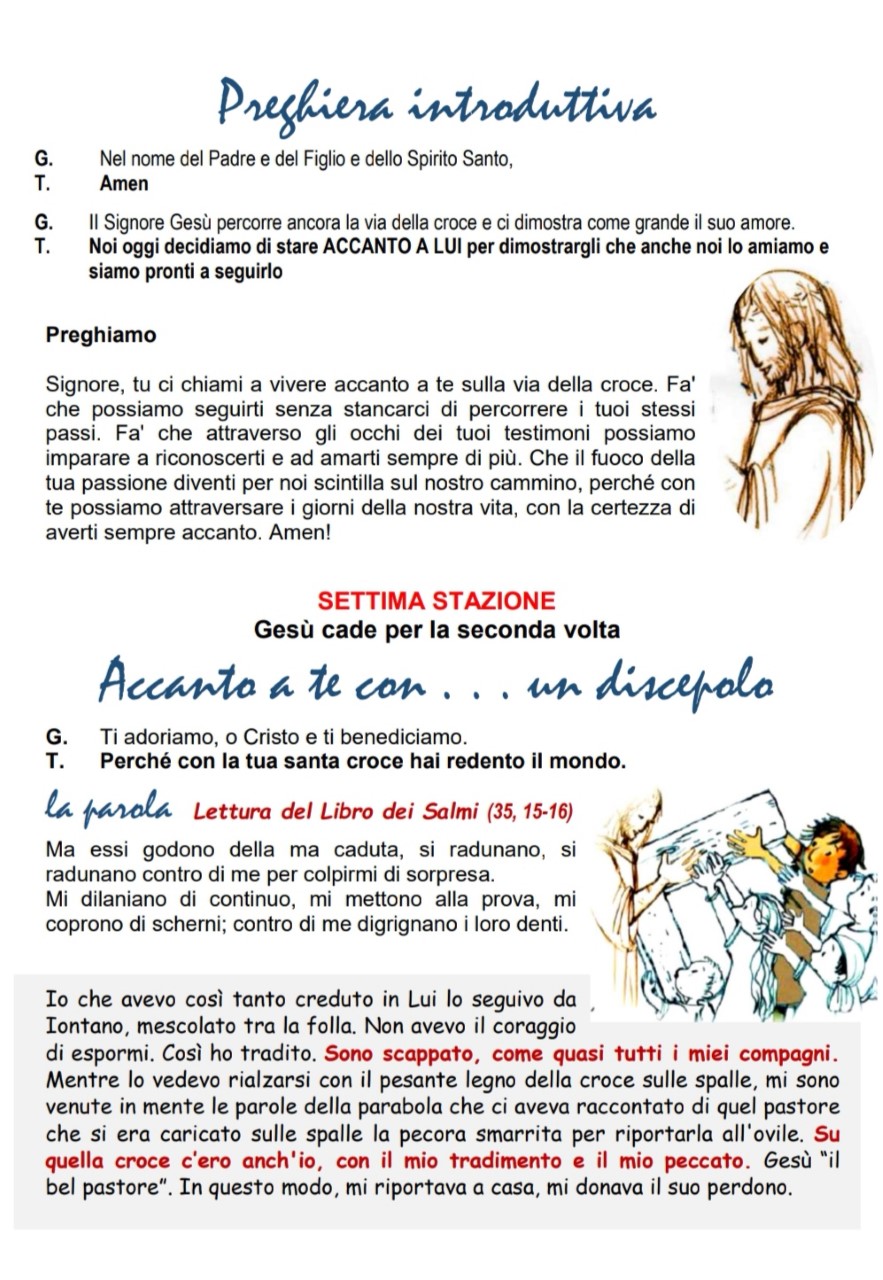 Preghiera introduttiva

G. Nel nome del Padre e del Figlio e dello Spirito Santo,
T. Amen

G. Il Signore Gesù percorre ancora la via della croce e ci dimostra come grande il suo amore.
T. Noi oggi decidiamo di stare ACCANTO A LUI per dimostrargli che anche noi lo amiamo e siamo pronti a seguirlo

Preghiamo

Signore, tu ci chiami a vivere accanto a te sulla via della croce. Fa' che possiamo seguirti senza stancarci di percorrere i tuoi stessi passi. Fa' che attraverso gli occhi dei tuoi testimoni possiamo imparare a riconoscerti e ad amarti sempre di più. Che il fuoco della tua passione diventi per noi scintilla sul nostro cammino, perché con te possiamo attraversare i giorni della nostra vita, con la certezza di averti sempre accanto. Amen!

SETTIMA STAZIONE
Gesù cade per la seconda volta

Accanto a te con . . . un discepolo

G. Ti adoriamo, o Cristo e ti benediciamo.
T. Perché con la tua santa croce hai redento il mondo.

la parola Lettura del Libro dei Salmi (35, 15-16)

Ma essi godono della ma caduta, si radunano, si radunano contro di me per colpirmi di sorpresa.
Mi dilaniano di continuo, mi mettono alla prova, mi coprono di scherni; contro di me digrignano i loro denti.

Io che avevo così tanto creduto in Lui lo seguivo da lontano, mescolato tra la folla. Non avevo il coraggio di espormi. Così ho tradito. Sono scappato, come quasi tutti i miei compagni. Mentre lo vedevo rialzarsi con il pesante legno della croce sulle spalle, mi sono venute in mente le parole della parabola che ci aveva raccontato di quel pastore che si era caricato sulle spalle la pecora smarrita per riportarla all'ovile. Su quella croce c'ero anch'io, con il mio tradimento e il mio peccato. Gesù "il bel pastore". In questo modo, mi riportava a casa, mi donava il suo perdono.